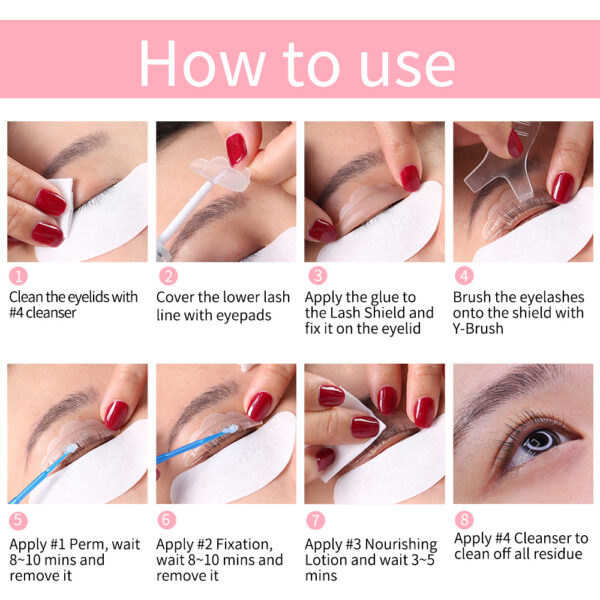 How to use

1
Clean the eyelids with #4 cleanser

2
Cover the lower lash line with eyepads

3
Apply the glue to the Lash Shield and fix it on the eyelid

4
Brush the eyelashes onto the shield with Y-Brush

5
Apply #1 Perm, wait 8~10 mins and remove it

6
Apply #2 Fixation, wait 8~10 mins and remove it

7
Apply #3 Nourishing Lotion and wait 3~5 mins

8
Apply #4 Cleanser to clean off all residue